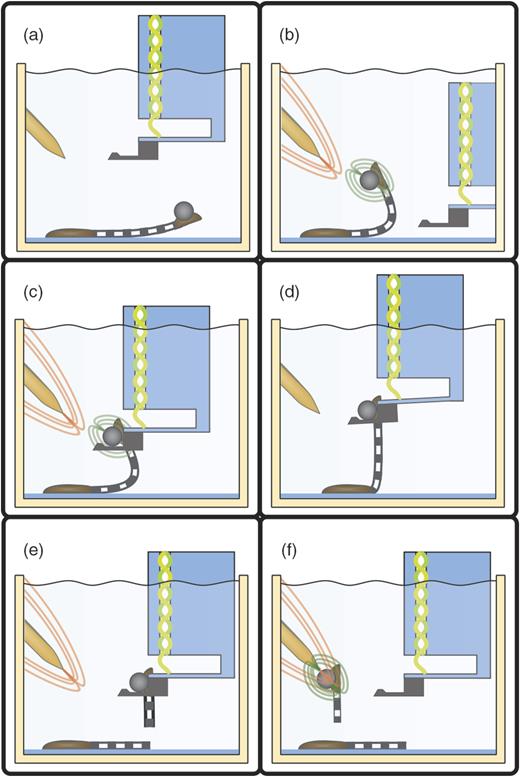 (a)

(b)

(c)

(d)

(e)

(f)