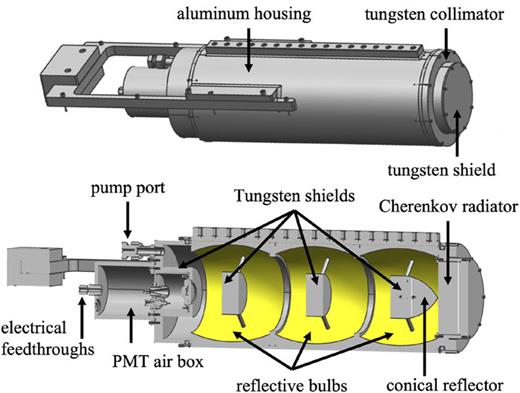 aluminum housing

tungsten collimator

tungsten shield

pump port

Tungsten shields

Cherenkov radiator

electrical feedthroughs

PMT air box

reflective bulbs

conical reflector