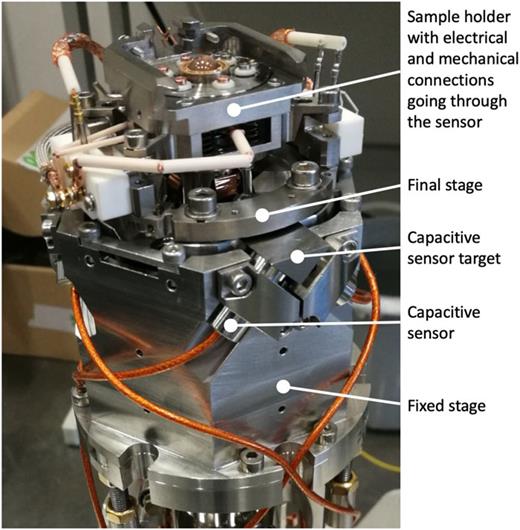 Sample holder with electrical and mechanical connections going through the sensor

Final stage

Capacitive sensor target

Capacitive sensor

Fixed stage