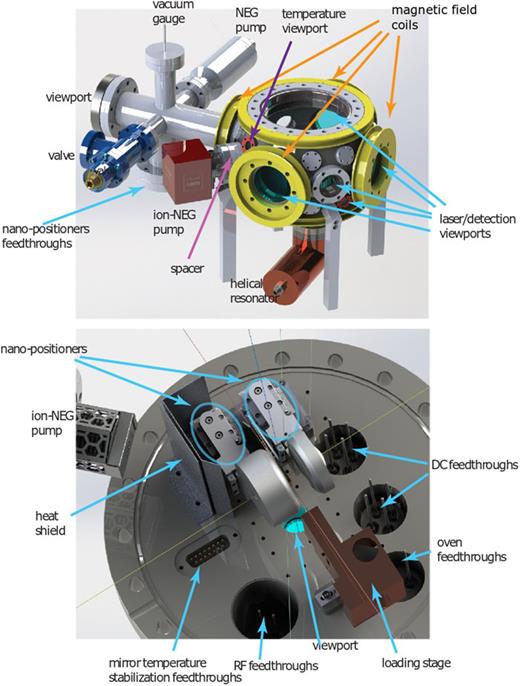 vacuum gauge

NEG pump

temperature viewport

magnetic field coils

viewport

valve

nano-positioners feedthroughs

ion-NEG pump

spacer

helical resonator

laser/detection viewports

nano-positioners

ion-NEG pump

heat shield

DC feedthroughs

oven feedthroughs

mirror temperature stabilization feedthroughs

RF feedthroughs

viewport

loading stage