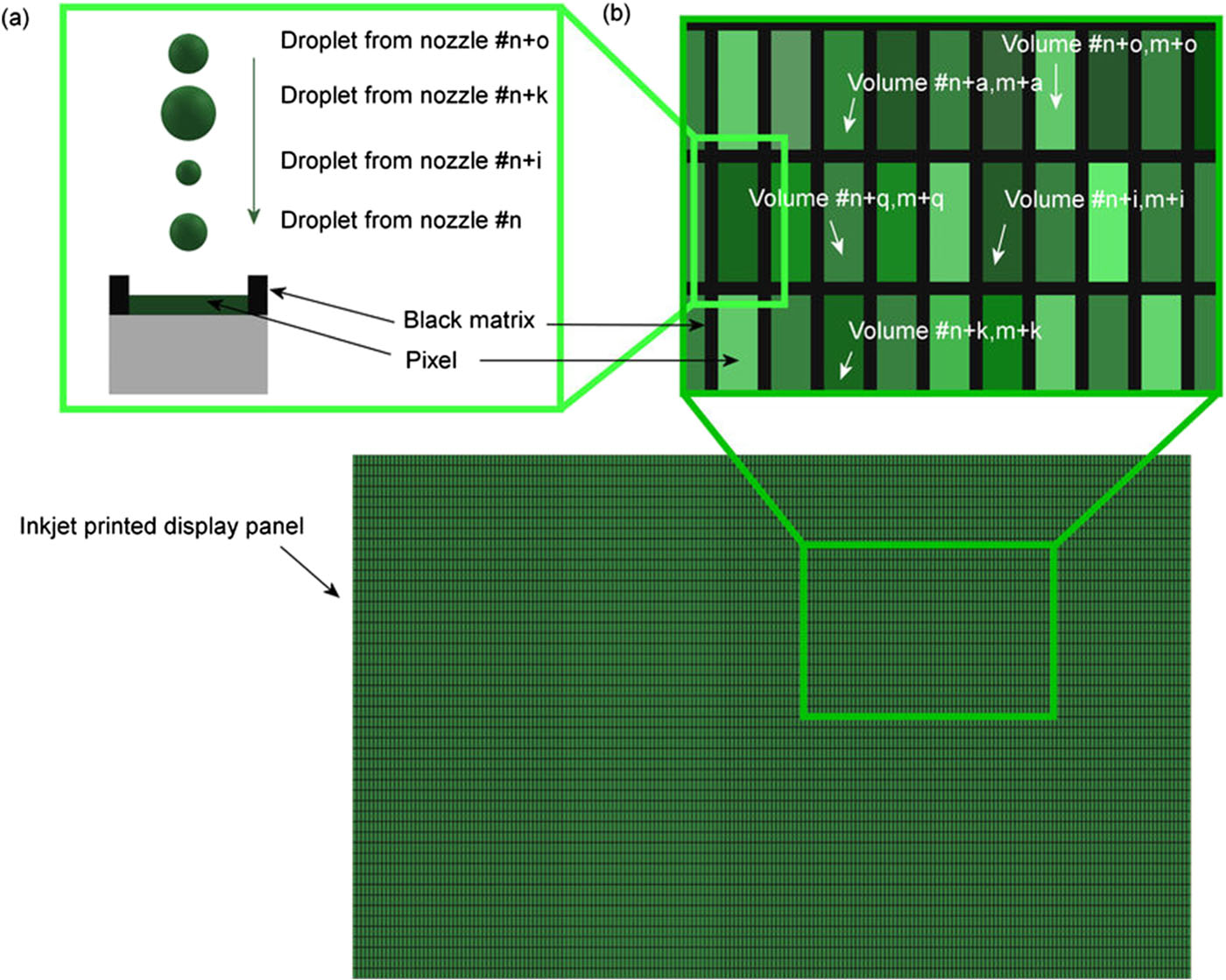 (a)

Droplet from nozzle #n+o

Droplet from nozzle #n+k

Droplet from nozzle #n+i

Droplet from nozzle #n

Black matrix

Pixel

(b)

Volume #n+o,m+o

Volume #n+a,m+a

Volume #n+q,m+q

Volume #n+i,m+i

Volume #n+k,m+k

Inkjet printed display panel