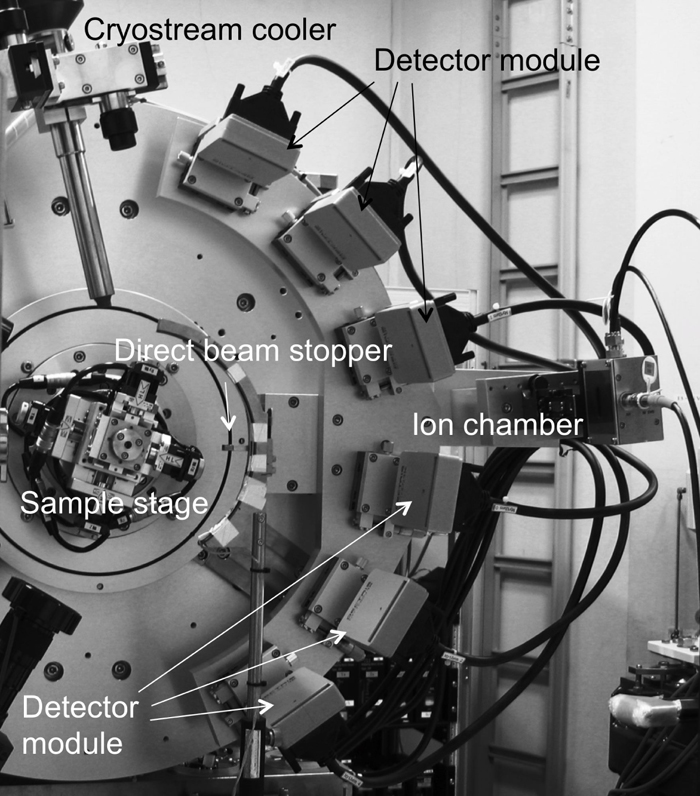 Cryostream cooler

Detector module

Direct beam stopper

Ion chamber

Sample stage

Detector module