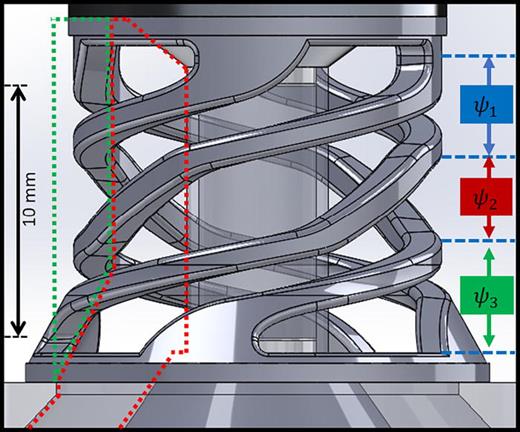 10 mm

$\psi_1$

$\psi_2$

$\psi_3$