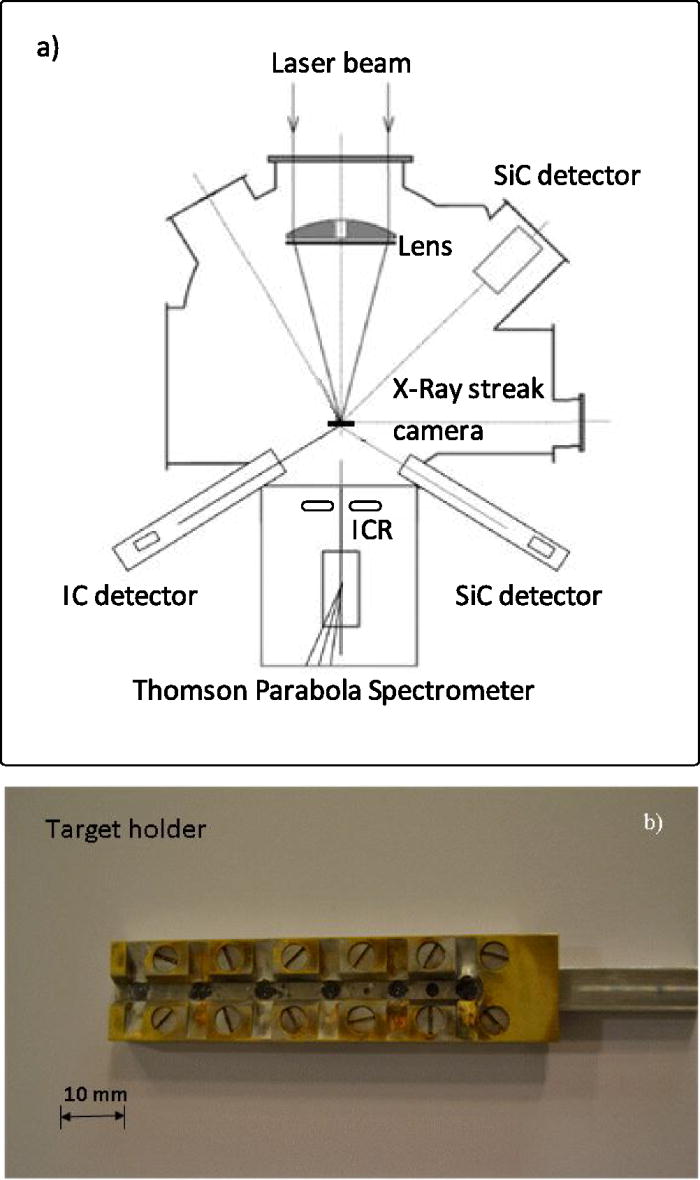 a)

Laser beam

SiC detector

Lens

X-Ray streak camera

ICR

IC detector

SiC detector

Thomson Parabola Spectrometer

Target holder

b)

10 mm