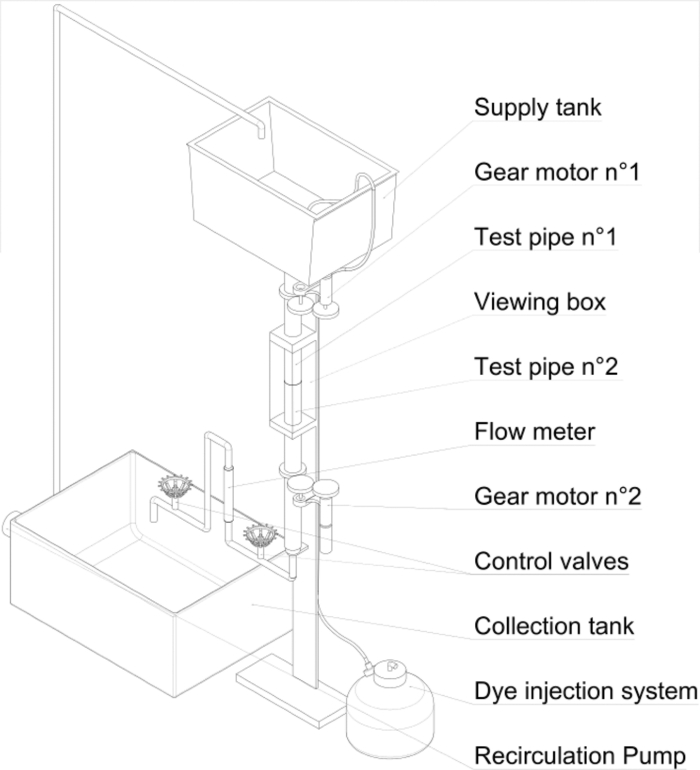 Supply tank
Gear motor n°1
Test pipe n°1
Viewing box
Test pipe n°2
Flow meter
Gear motor n°2
Control valves
Collection tank
Dye injection system
Recirculation Pump