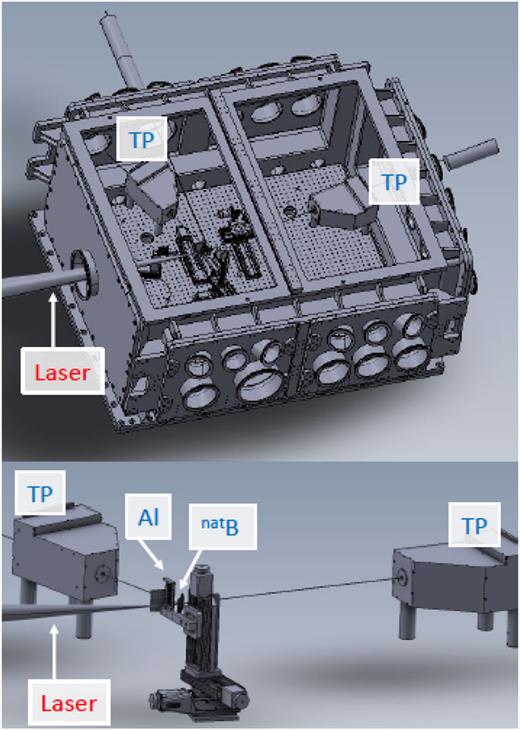 TP

TP

Laser

TP

Al

$^{nat}B$

TP

Laser