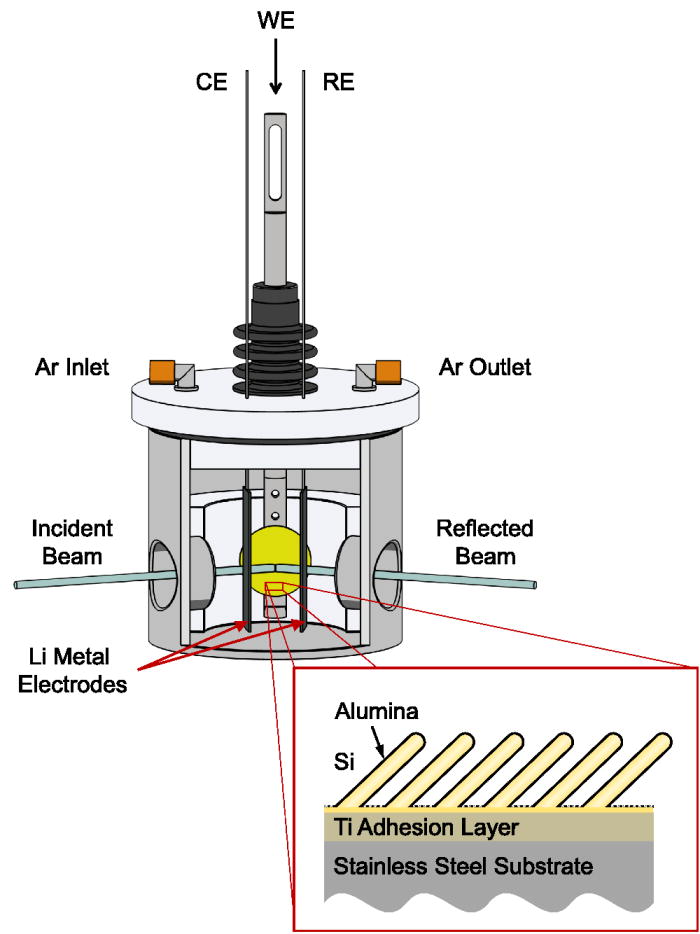 WE
CE
RE
Ar Inlet
Ar Outlet
Incident Beam
Reflected Beam
Li Metal Electrodes
Alumina
Si
Ti Adhesion Layer
Stainless Steel Substrate