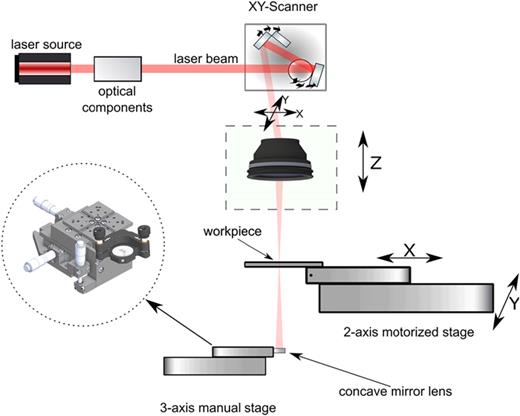 XY-Scanner

laser source

laser beam

optical components

Y

X

Z

workpiece

X

Y

2-axis motorized stage

concave mirror lens

3-axis manual stage