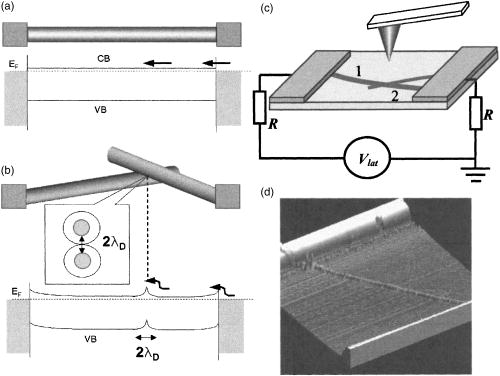 (a)

$E_F$

CB

VB

(b)

$2\lambda_D$

$E_F$

VB

$2\lambda_D$

(c)

1

2

$R$

$R$

$V_{lat}$

(d)