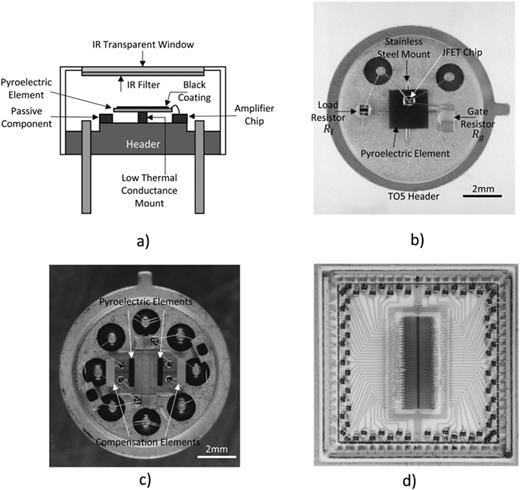 IR Transparent Window

IR Filter

Pyroelectric Element

Black Coating

Passive Component

Amplifier Chip

Header

Low Thermal Conductance Mount

a)

Stainless Steel Mount

JFET Chip

Load Resistor $R_l$

Gate Resistor $R_g$

Pyroelectric Element

TO5 Header

2mm

b)

Pyroelectric Elements

Compensation Elements

2mm

c)

d)