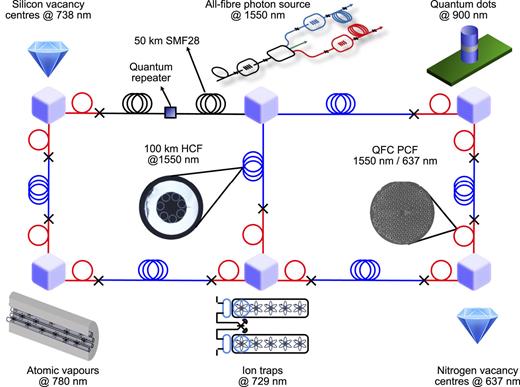 Silicon vacancy centres @ 738 nm

All-fibre photon source @ 1550 nm

Quantum dots @ 900 nm

50 km SMF28

Quantum repeater

100 km HCF @1550 nm

QFC PCF 1550 nm / 637 nm

Atomic vapours @ 780 nm

Ion traps @ 729 nm

Nitrogen vacancy centres @ 637 nm