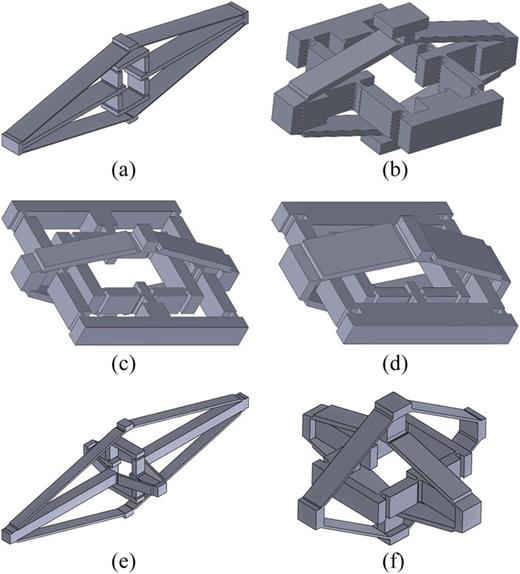 (a)

(b)

(c)

(d)

(e)

(f)