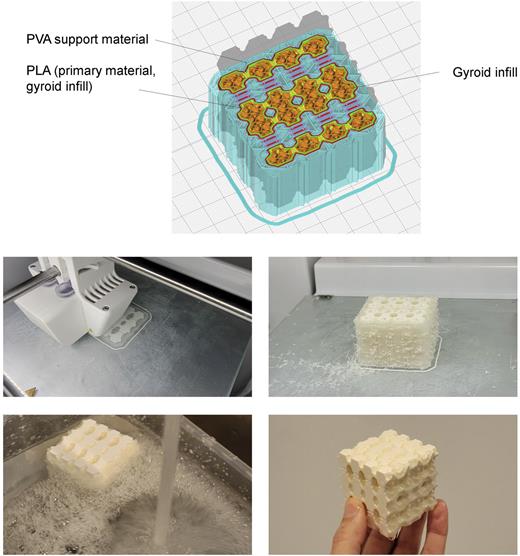 PVA support material

PLA (primary material, gyroid infill)

Gyroid infill