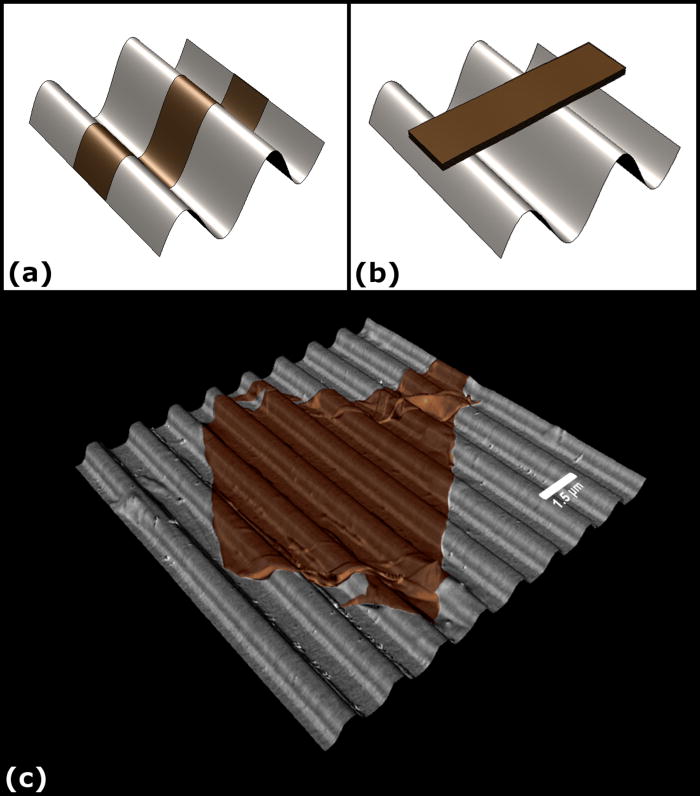 (a)

(b)

1.5 µm

(c)