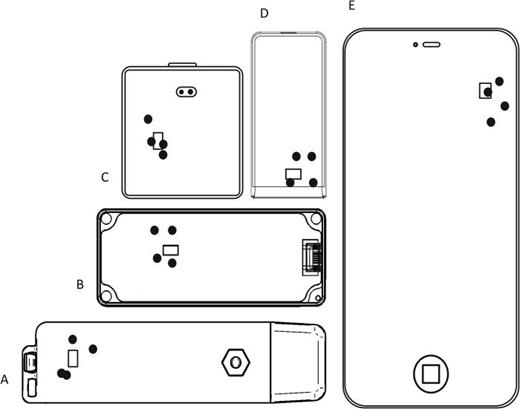 D

E

C

B

A