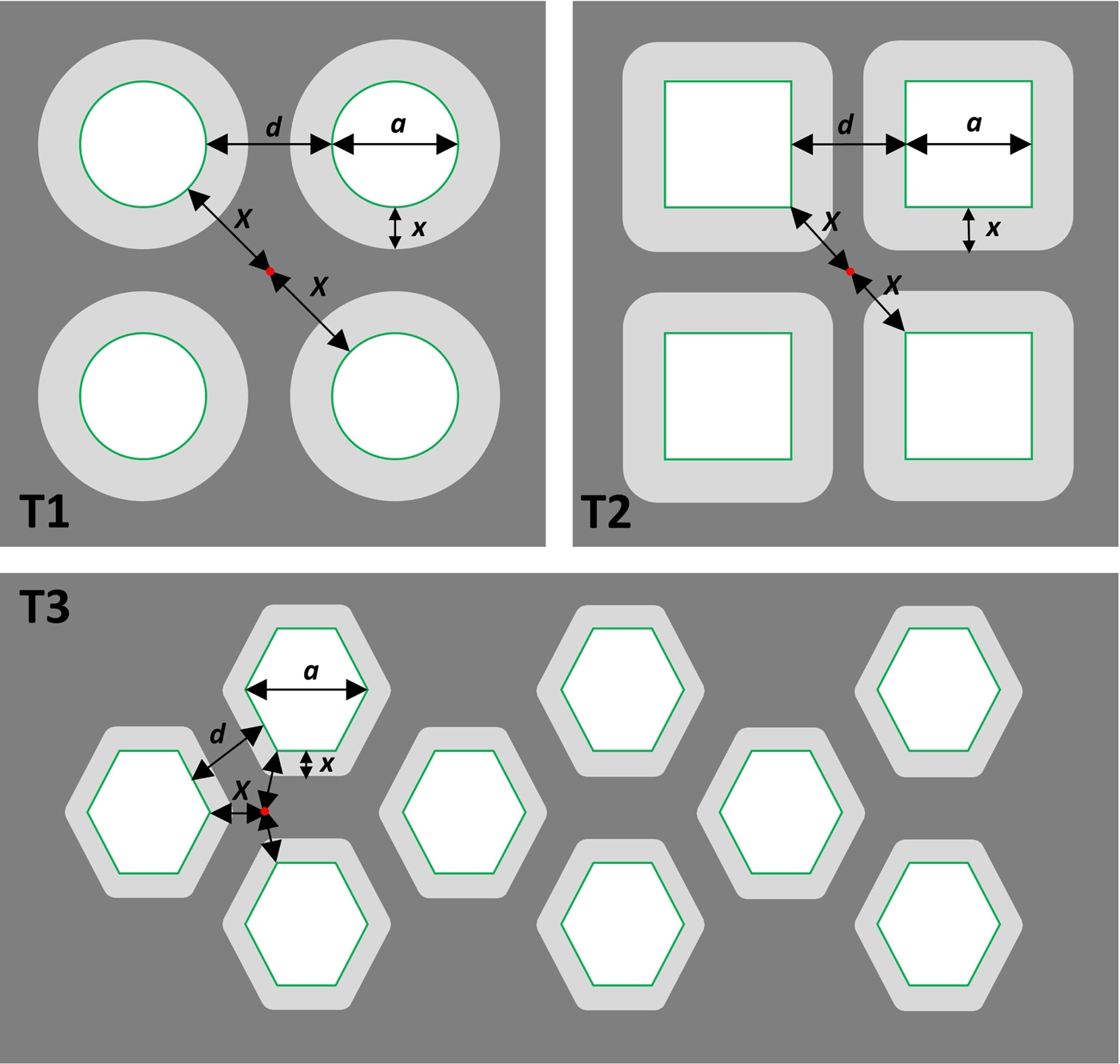 d
a
X
x
X
T1

d
a
X
x
X
T2

T3
a
d
x
X