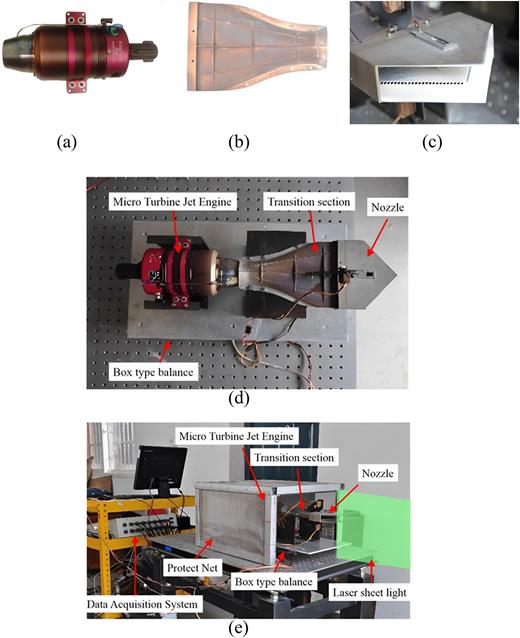 (a)

(b)

(c)

Micro Turbine Jet Engine

Transition section

Nozzle

Box type balance

(d)

Micro Turbine Jet Engine

Transition section

Nozzle

Protect Net

Box type balance

Laser sheet light

Data Acquisition System

(e)